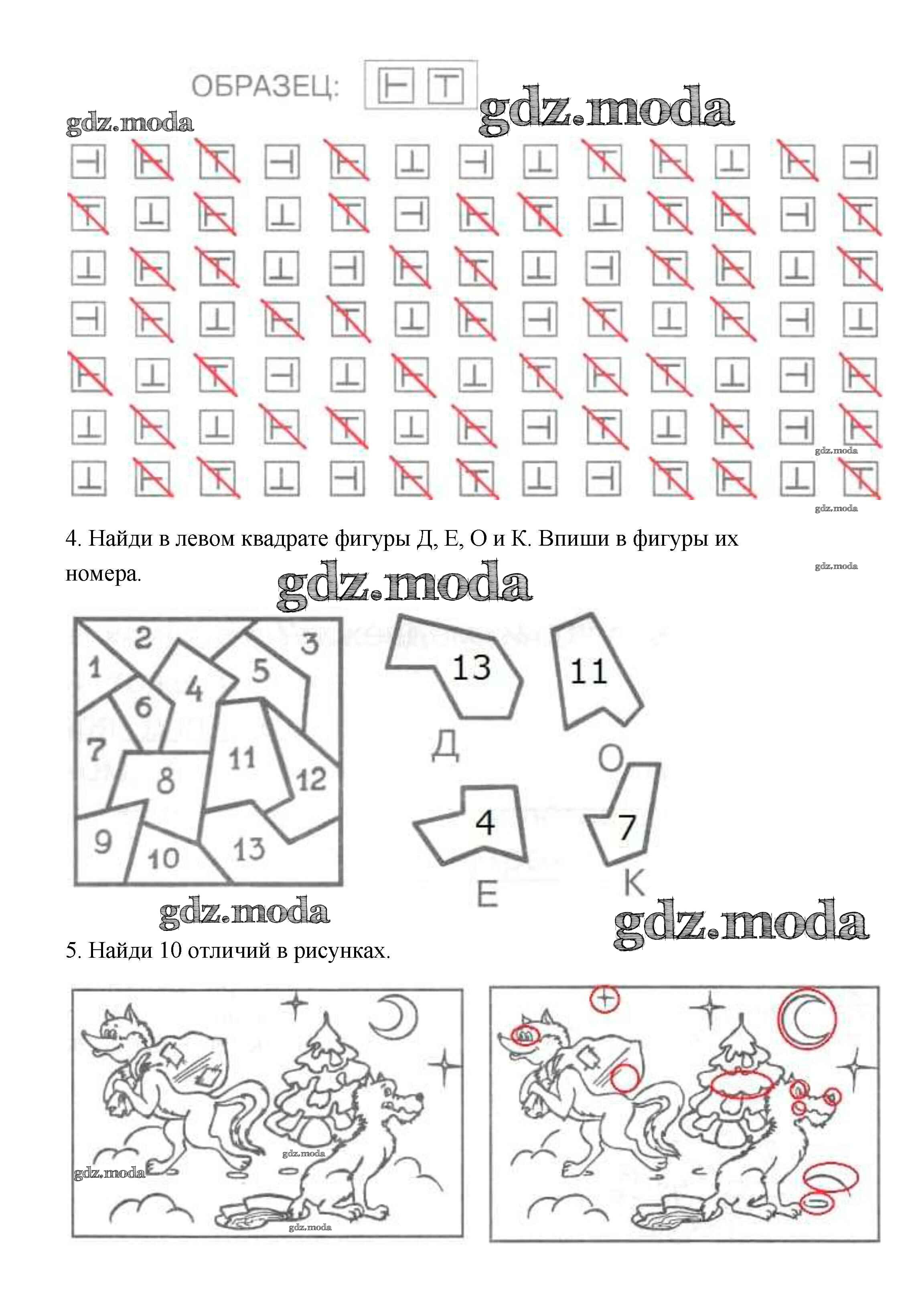 ОБРАЗЕЦ:

gdz.moda

gdz.moda

gdz.moda

gdz.moda

4. Найди в левом квадрате фигуры Д, Е, О и К. Впиши в фигуры их номера.

gdz.moda

gdz.moda

1 2 3 4 5 6 7 8 9 10 11 12 13

13
Д

11
О

4
Е

7
К

gdz.moda

gdz.moda

5. Найди 10 отличий в рисунках.

gdz.moda

gdz.moda

gdz.moda