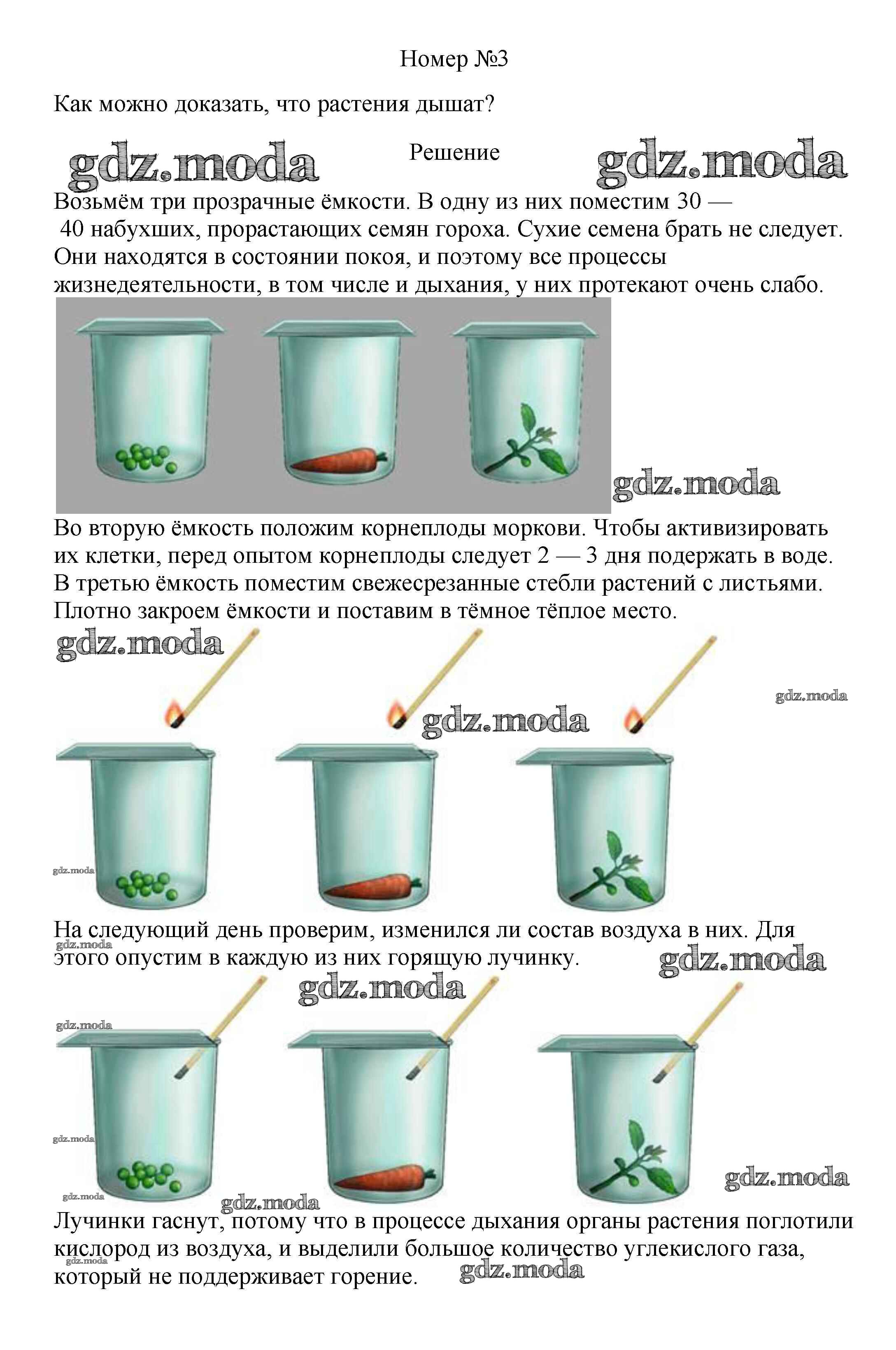 Номер №3

Как можно доказать, что растения дышат?

gdz.moda Решение gdz.moda

Возьмём три прозрачные ёмкости. В одну из них поместим 30 — 40 набухших, прорастающих семян гороха. Сухие семена брать не следует. Они находятся в состоянии покоя, и поэтому все процессы жизнедеятельности, в том числе и дыхания, у них протекают очень слабо.

gdz.moda

Во вторую ёмкость положим корнеплоды моркови. Чтобы активизировать их клетки, перед опытом корнеплоды следует 2 — 3 дня подержать в воде. В третью ёмкость поместим свежесрезанные стебли растений с листьями. Плотно закроем ёмкости и поставим в тёмное тёплое место.

gdz.moda

gdz.moda

gdz.moda

gdz.moda

На следующий день проверим, изменился ли состав воздуха в них. Для этого опустим в каждую из них горящую лучинку.

gdz.moda

gdz.moda

gdz.moda

gdz.moda

gdz.moda

gdz.moda

gdz.moda

gdz.moda

Лучинки гаснут, потому что в процессе дыхания органы растения поглотили кислород из воздуха, и выделили большое количество углекислого газа, который не поддерживает горение.

gdz.moda

gdz.moda