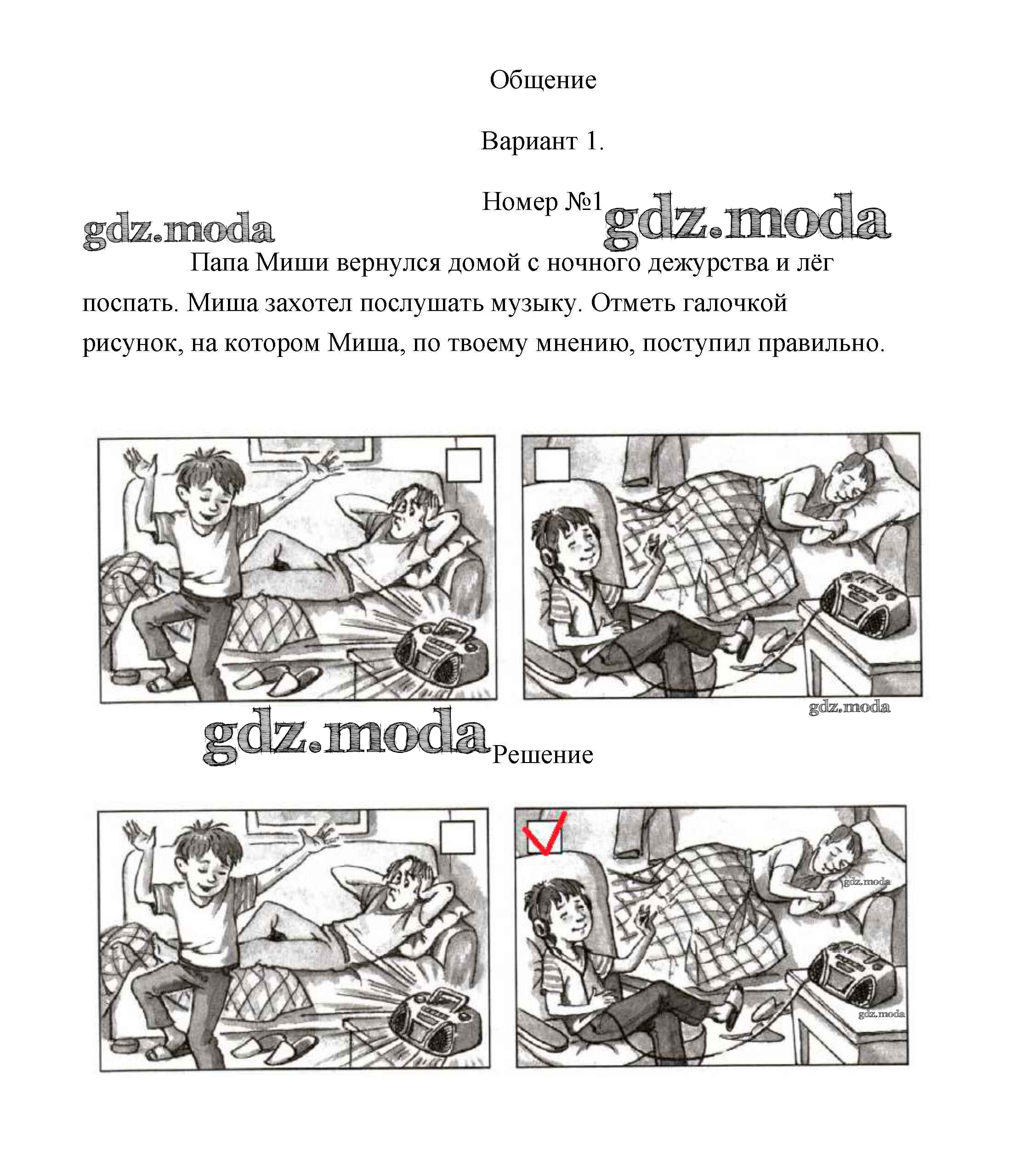 Общение

Вариант 1.

Номер №1 gdz.moda

gdz.moda

Папа Миши вернулся домой с ночного дежурства и лёг поспать. Миша захотел послушать музыку. Отметь галочкой рисунок, на котором Миша, по твоему мнению, поступил правильно.

gdz.moda

gdz.moda Решение

gdz.moda

gdz.moda