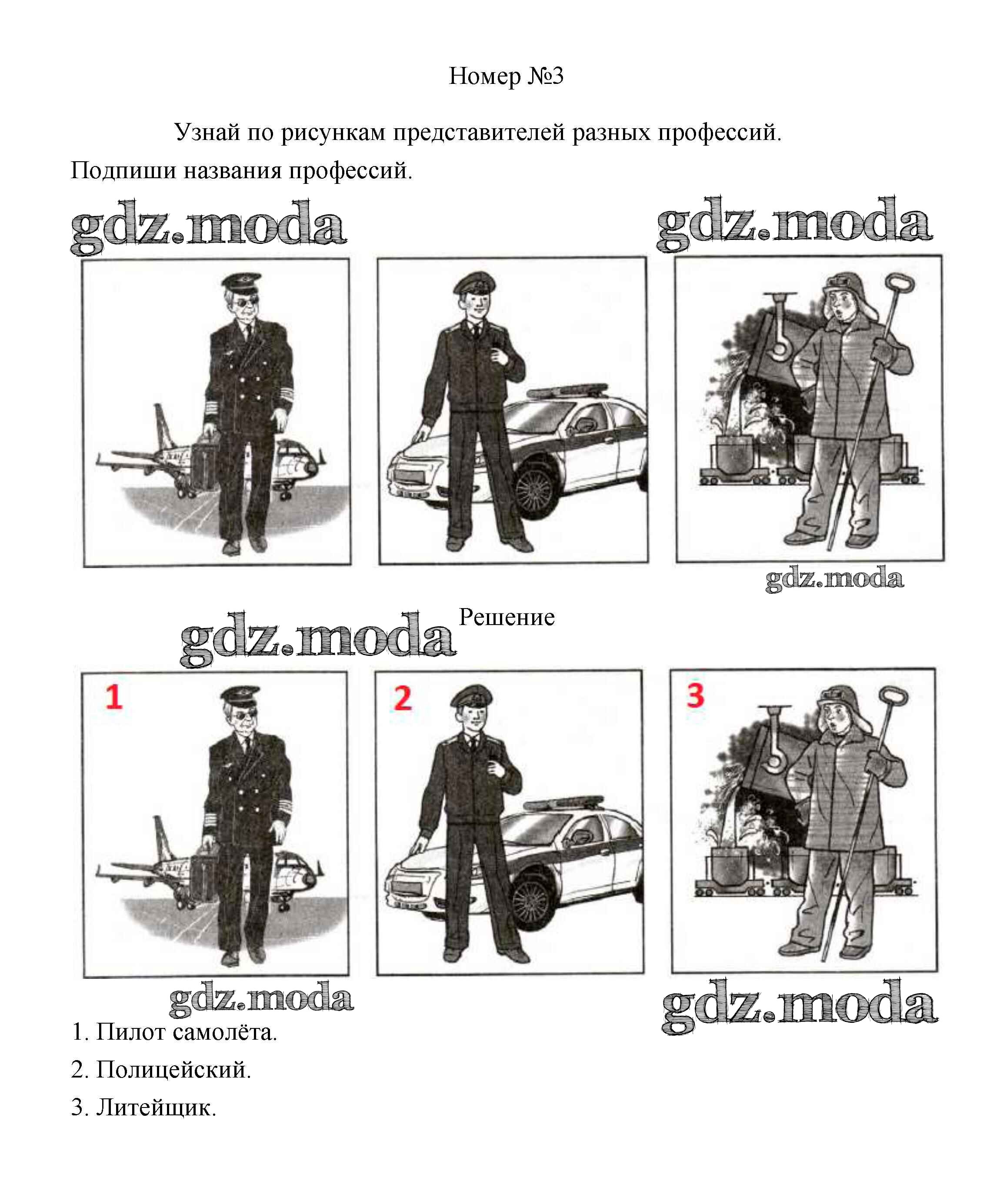 Номер №3

Узнай по рисункам представителей разных профессий. Подпиши названия профессий.

gdz.moda

gdz.moda

gdz.moda

gdz.moda

Решение

1

2

3

gdz.moda

gdz.moda

1. Пилот самолёта.

2. Полицейский.

3. Литейщик.