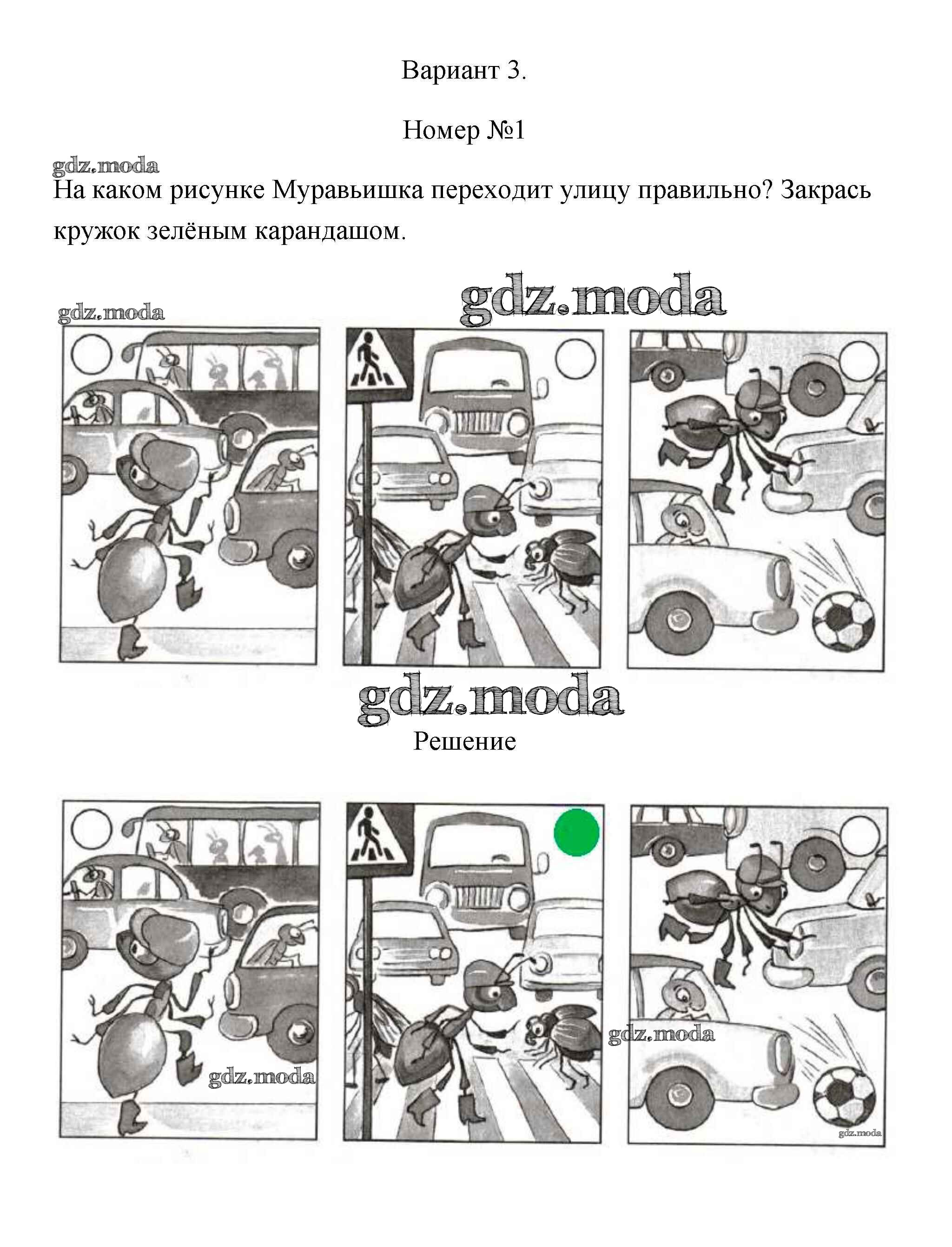 Вариант 3.

Номер №1

gdz.moda

На каком рисунке Муравьишка переходит улицу правильно? Закрась кружок зелёным карандашом.

gdz.moda

gdz.moda

gdz.moda

Решение

gdz.moda

gdz.moda

gdz.moda