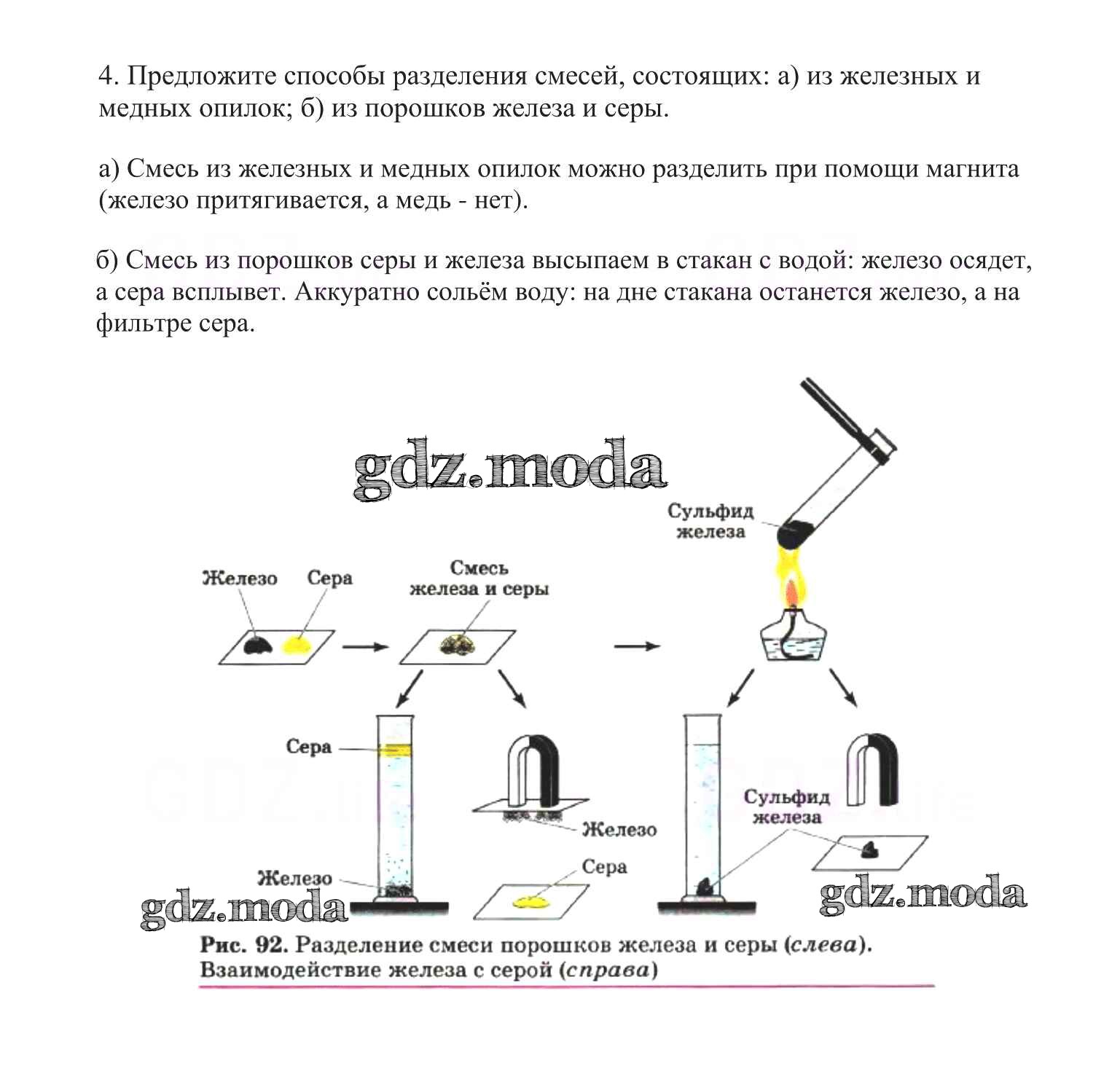 4. Предложите способы разделения смесей, состоящих: а) из железных и медных опилок; б) из порошков железа и серы.

а) Смесь из железных и медных опилок можно разделить при помощи магнита (железо притягивается, а медь - нет).

б) Смесь из порошков серы и железа высыпаем в стакан с водой: железо осядет, а сера всплывет. Аккуратно сольём воду: на дне стакана останется железо, а на фильтре сера.

gdz.moda

Сульфид железа

Железо Сера

Смесь железа и серы

Сера

Железо

Железо

Сера

Сульфид железа

gdz.moda

gdz.moda

Рис. 92. Разделение смеси порошков железа и серы (слева). Взаимодействие железа с серой (справа)