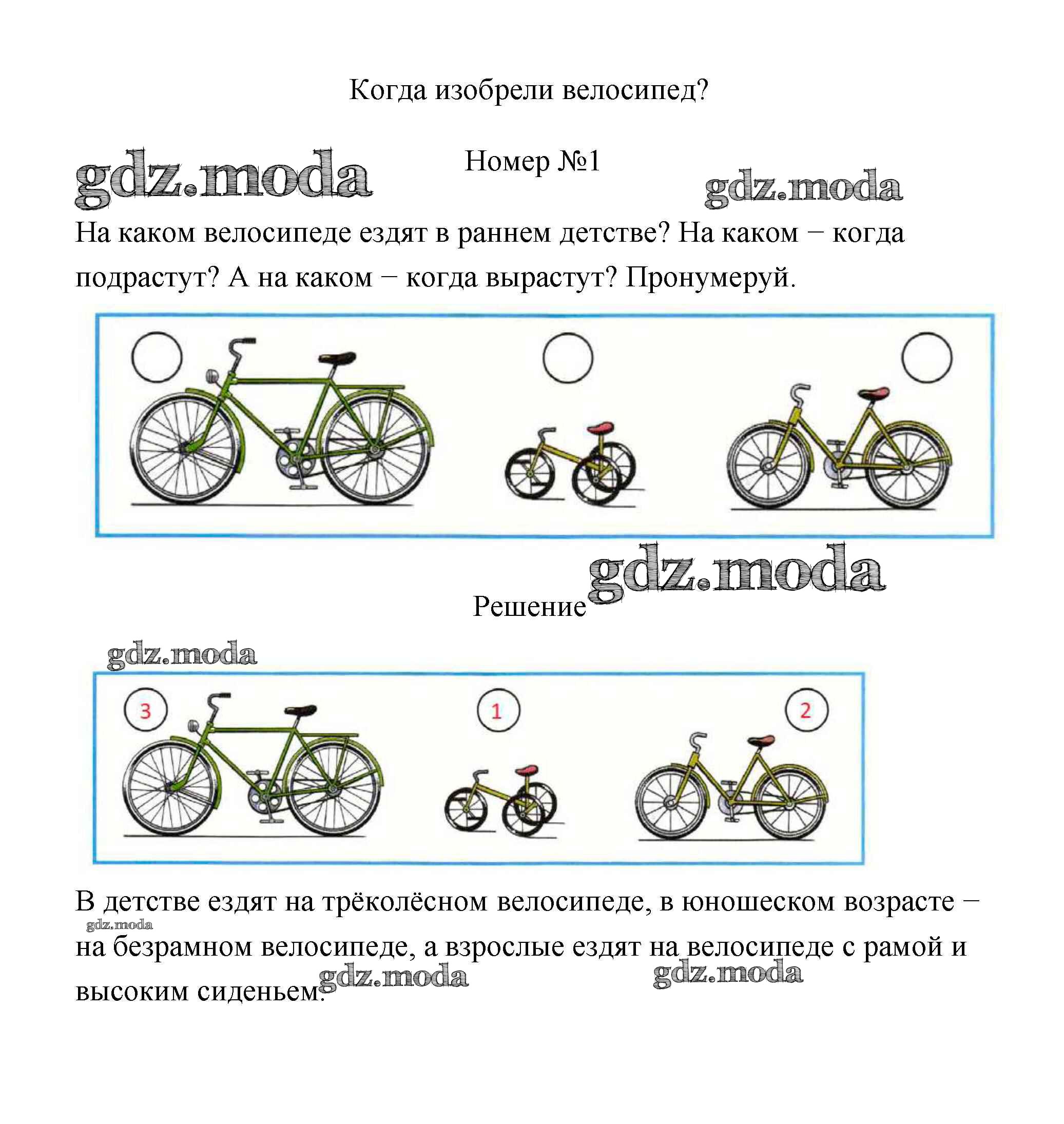 Когда изобрели велосипед?

gdz.moda

Номер №1

gdz.moda

На каком велосипеде ездят в раннем детстве? На каком – когда подрастут? А на каком – когда вырастут? Пронумеруй.

gdz.moda

Решение

gdz.moda

3

1

2

В детстве ездят на трёколёсном велосипеде, в юношеском возрасте – на безрамном велосипеде, а взрослые ездят на велосипеде с рамой и высоким сиденьем.

gdz.moda

gdz.moda

gdz.moda