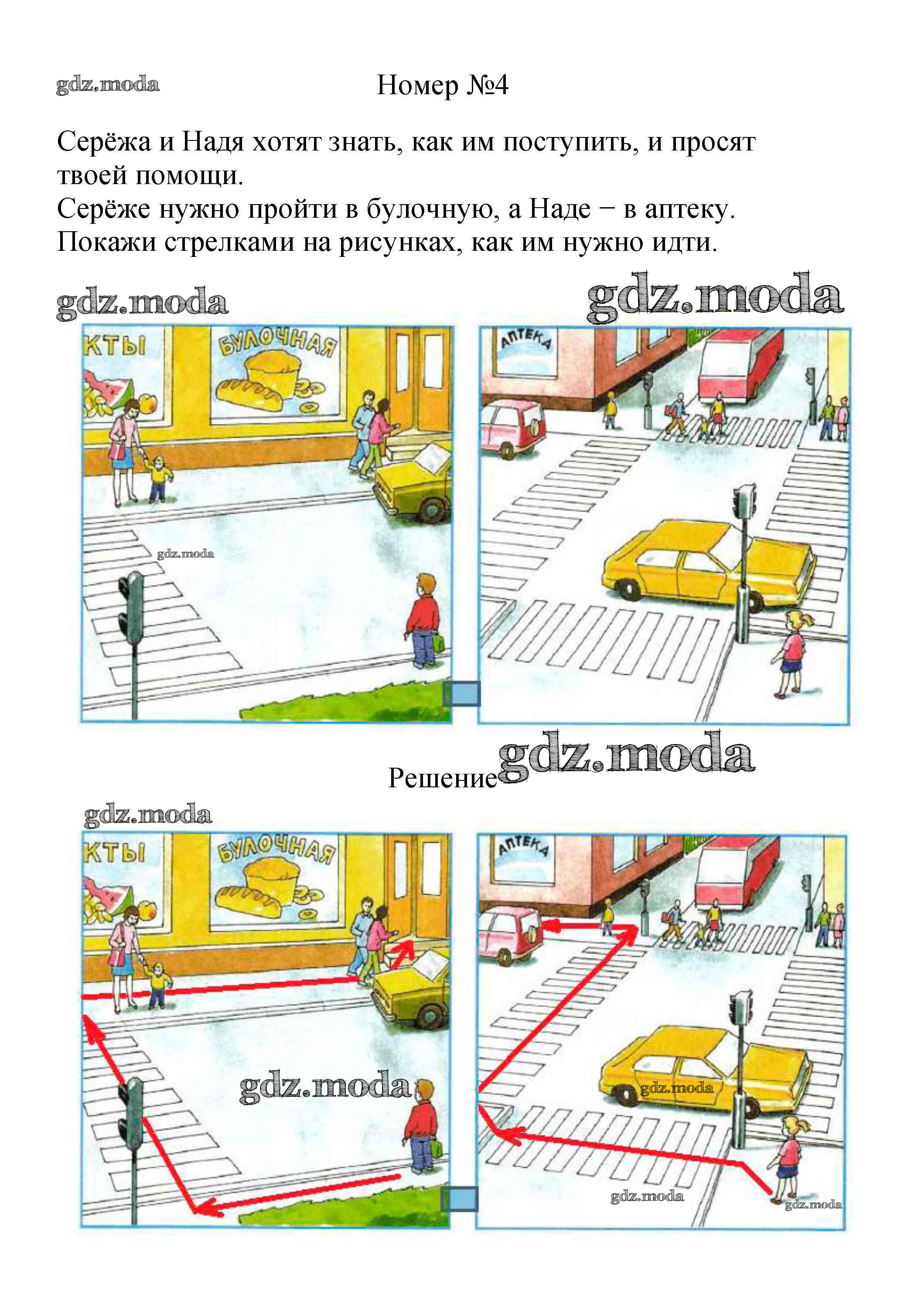 gdz.moda

Номер №4

Серёжа и Надя хотят знать, как им поступить, и просят твоей помощи.
Серёже нужно пройти в булочную, а Наде − в аптеку.
Покажи стрелками на рисунках, как им нужно идти.

gdz.moda

gdz.moda

КТЫ

БУЛОЧНАЯ

gdz.moda

АПТЕКА

Решение

gdz.moda

gdz.moda

КТЫ

БУЛОЧНАЯ

gdz.moda

АПТЕКА

gdz.moda

gdz.moda

gdz.moda