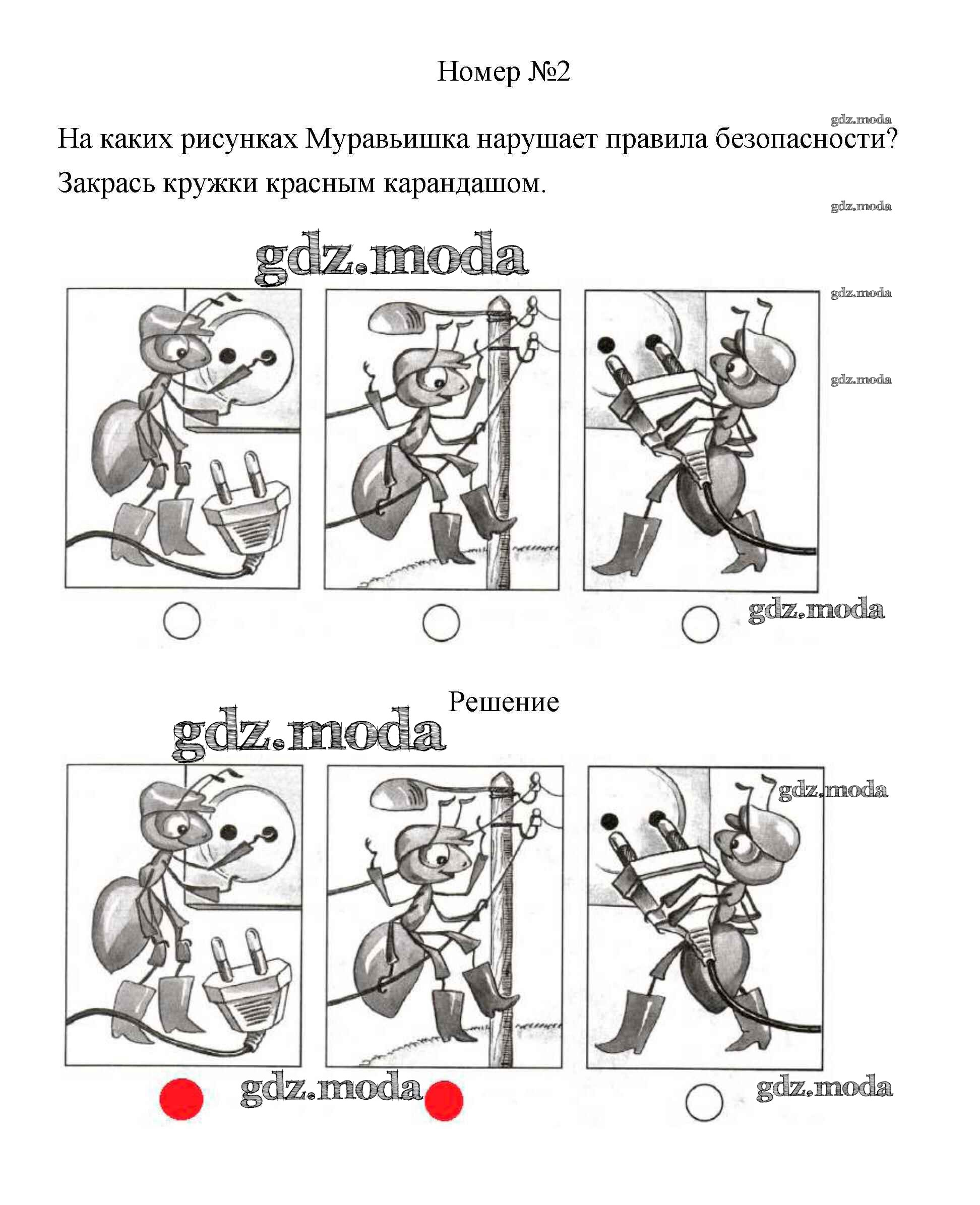 Номер №2

gdz.moda

На каких рисунках Муравьишка нарушает правила безопасности? Закрась кружки красным карандашом.

gdz.moda

gdz.moda

gdz.moda

gdz.moda

gdz.moda

Решение

gdz.moda

gdz.moda

gdz.moda

gdz.moda