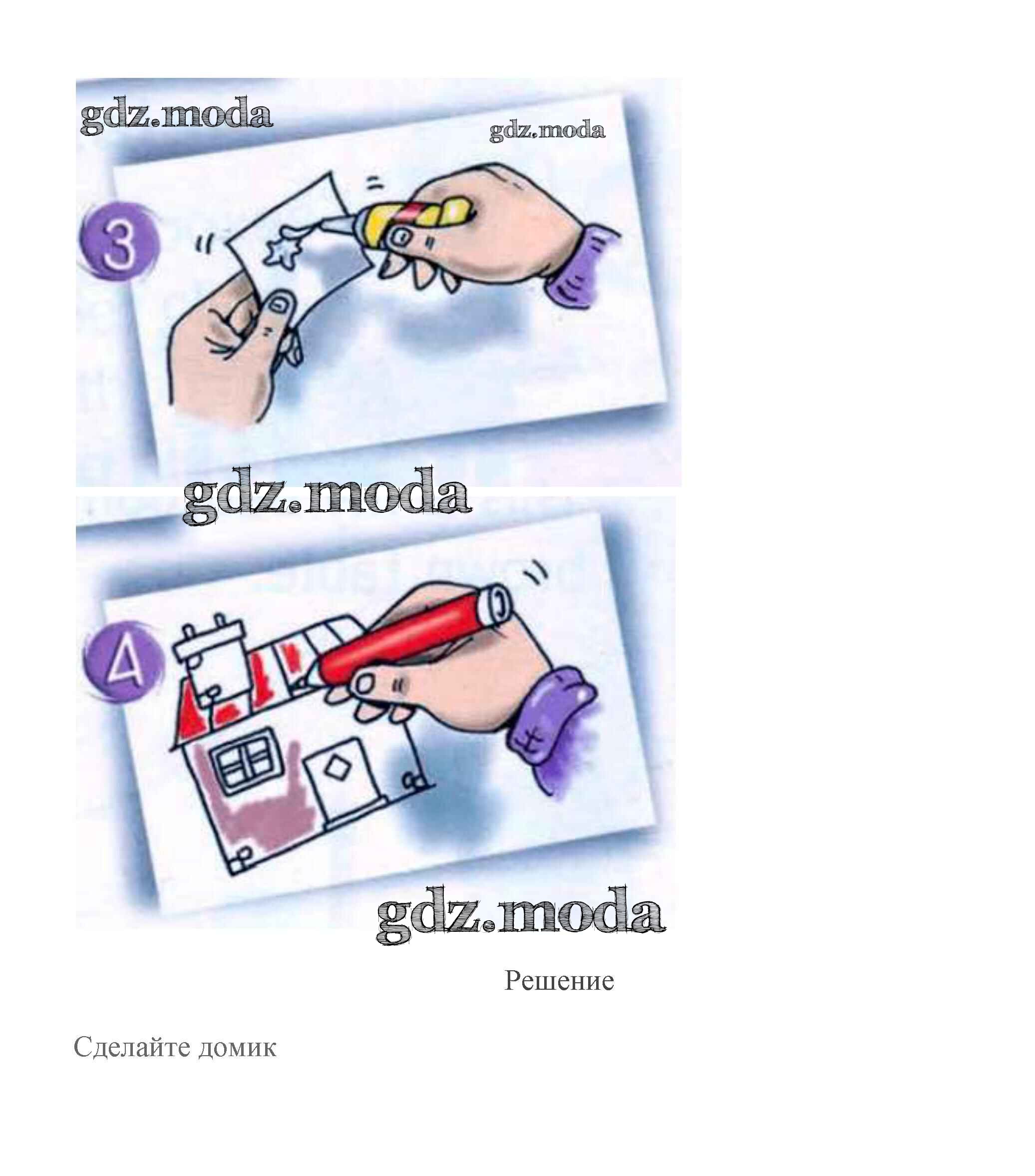 gdz.moda

gdz.moda

3

gdz.moda

4

gdz.moda

Решение

Сделайте домик