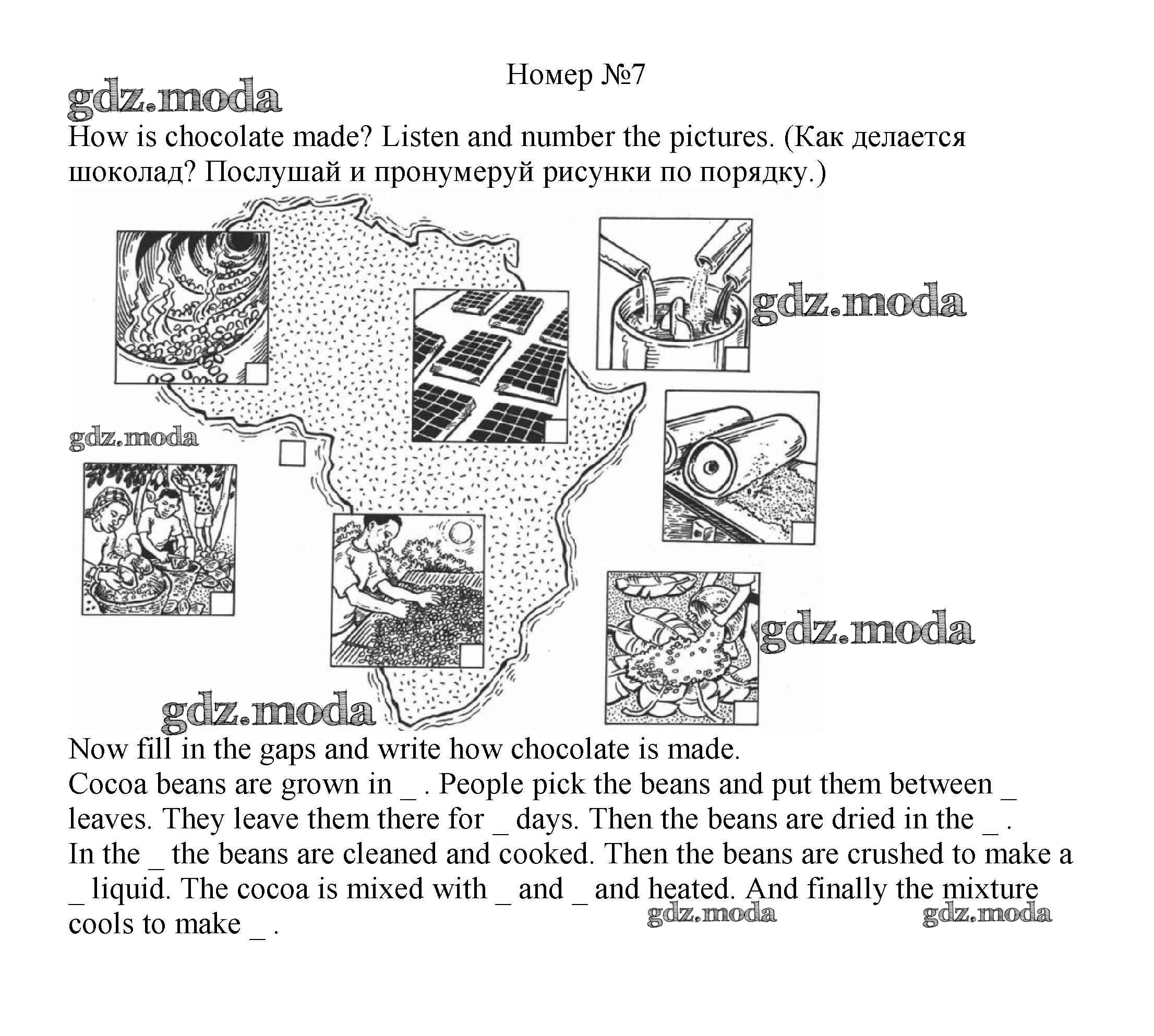 Номер №7

gdz.moda

How is chocolate made? Listen and number the pictures. (Как делается шоколад? Послушай и пронумеруй рисунки по порядку.)

gdz.moda

gdz.moda

gdz.moda

gdz.moda

Now fill in the gaps and write how chocolate is made.
Cocoa beans are grown in _ . People pick the beans and put them between _ leaves. They leave them there for _ days. Then the beans are dried in the _ . In the _ the beans are cleaned and cooked. Then the beans are crushed to make a _ liquid. The cocoa is mixed with _ and _ and heated. And finally the mixture cools to make _ .

gdz.moda gdz.moda