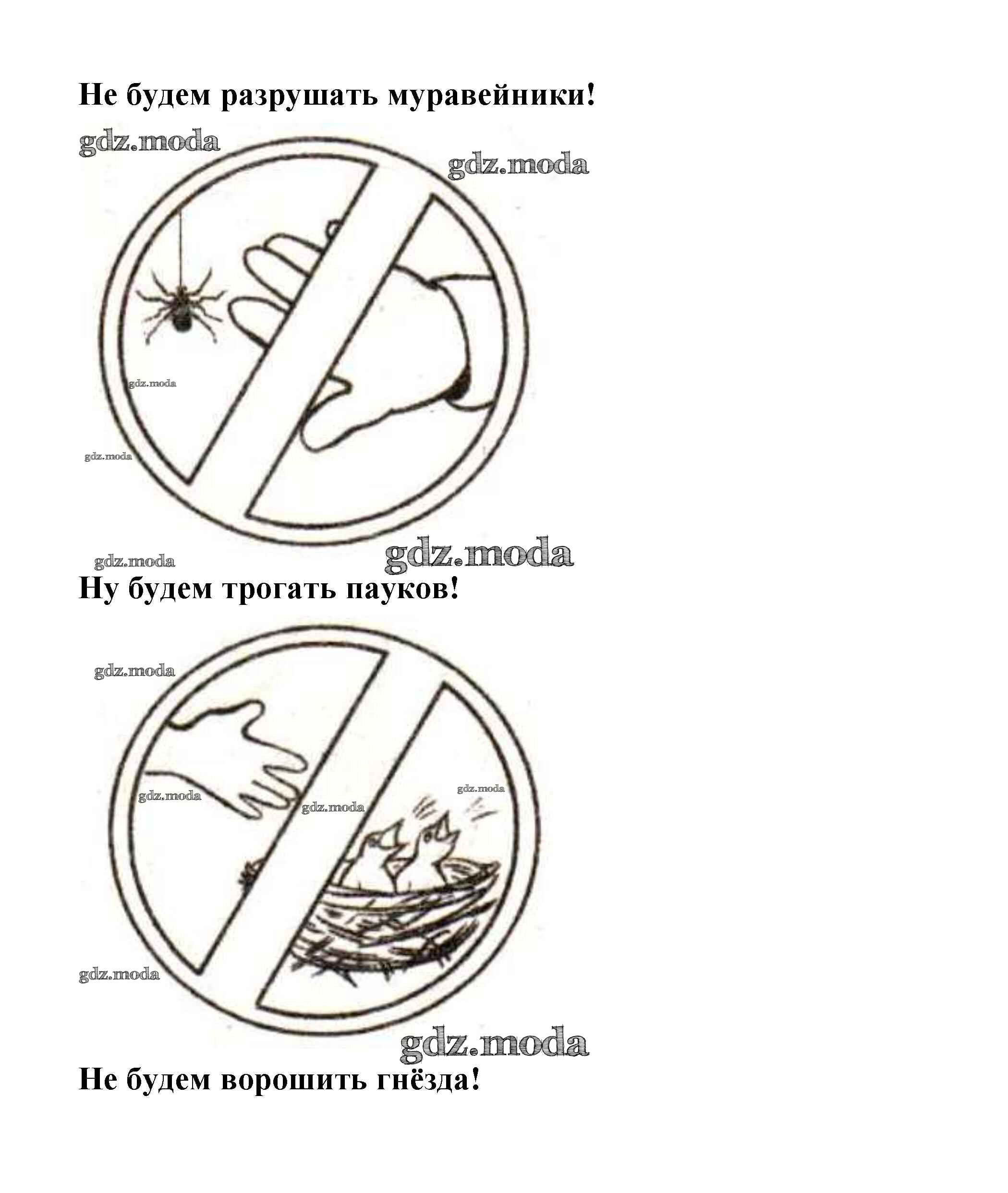 Не будем разрушать муравейники!

gdz.moda

gdz.moda

gdz.moda

gdz.moda

gdz.moda

gdz.moda

Ну будем трогать пауков!

gdz.moda

gdz.moda

gdz.moda

gdz.moda

gdz.moda

gdz.moda

Не будем ворошить гнёзда!