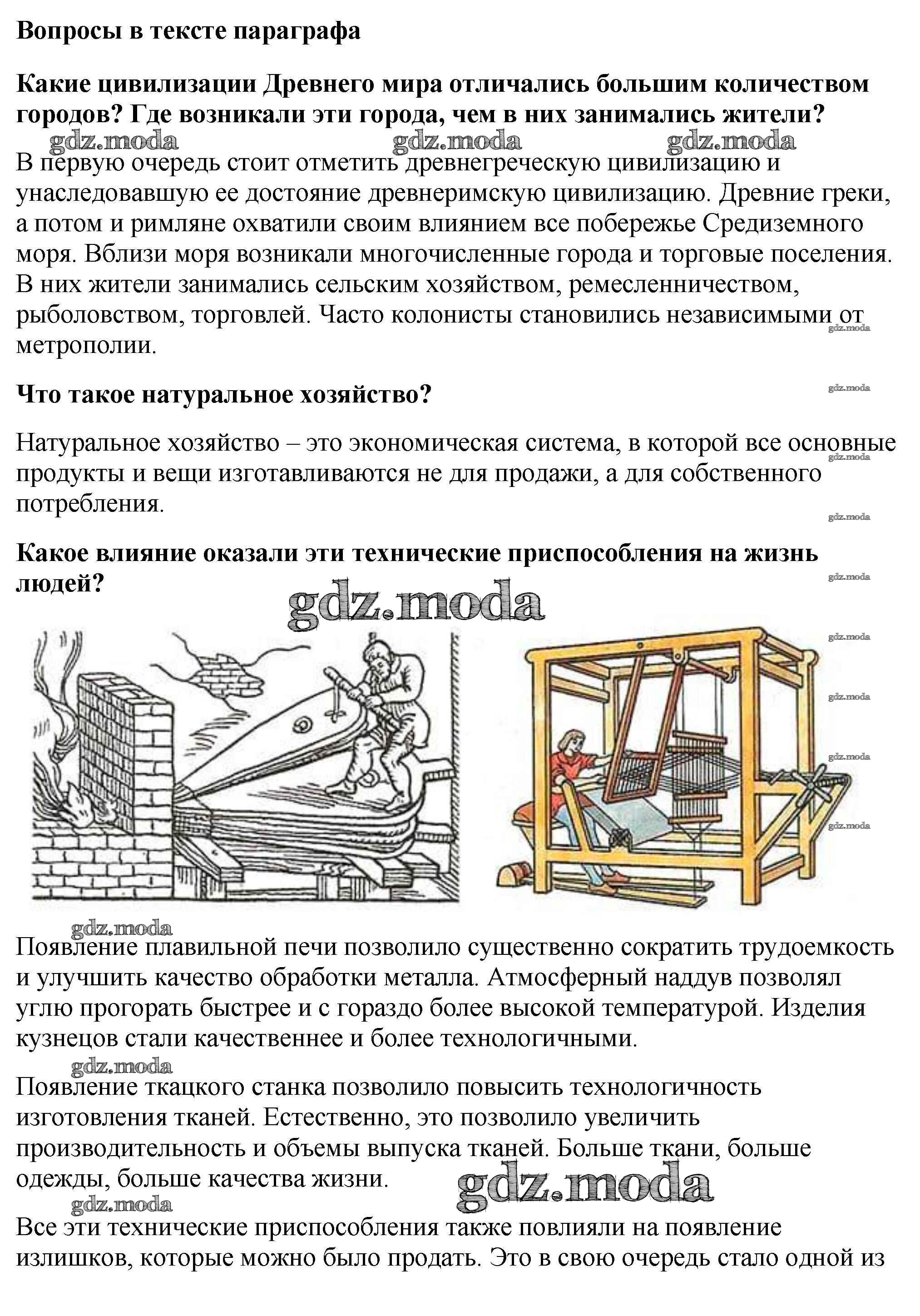 Вопросы в тексте параграфа

Какие цивилизации Древнего мира отличались большим количеством городов? Где возникали эти города, чем в них занимались жители?

gdz.moda gdz.moda gdz.moda

В первую очередь стоит отметить древнегреческую цивилизацию и унаследовавшую ее достояние древнеримскую цивилизацию. Древние греки, а потом и римляне охватили своим влиянием все побережье Средиземного моря. Вблизи моря возникали многочисленные города и торговые поселения. В них жители занимались сельским хозяйством, ремесленничеством, рыболовством, торговлей. Часто колонисты становились независимыми от метрополии.

gdz.moda

Что такое натуральное хозяйство?

gdz.moda

Натуральное хозяйство – это экономическая система, в которой все основные продукты и вещи изготавливаются не для продажи, а для собственного потребления.

gdz.moda

gdz.moda

Какое влияние оказали эти технические приспособления на жизнь людей?

gdz.moda

gdz.moda

gdz.moda

gdz.moda

gdz.moda

gdz.moda

gdz.moda

Появление плавильной печи позволило существенно сократить трудоемкость и улучшить качество обработки металла. Атмосферный наддув позволял углю прогорать быстрее и с гораздо более высокой температурой. Изделия кузнецов стали качественнее и более технологичными.

gdz.moda

Появление ткацкого станка позволило повысить технологичность изготовления тканей. Естественно, это позволило увеличить производительность и объемы выпуска тканей. Больше ткани, больше одежды, больше качества жизни.

gdz.moda

gdz.moda

Все эти технические приспособления также повлияли на появление излишков, которые можно было продать. Это в свою очередь стало одной из