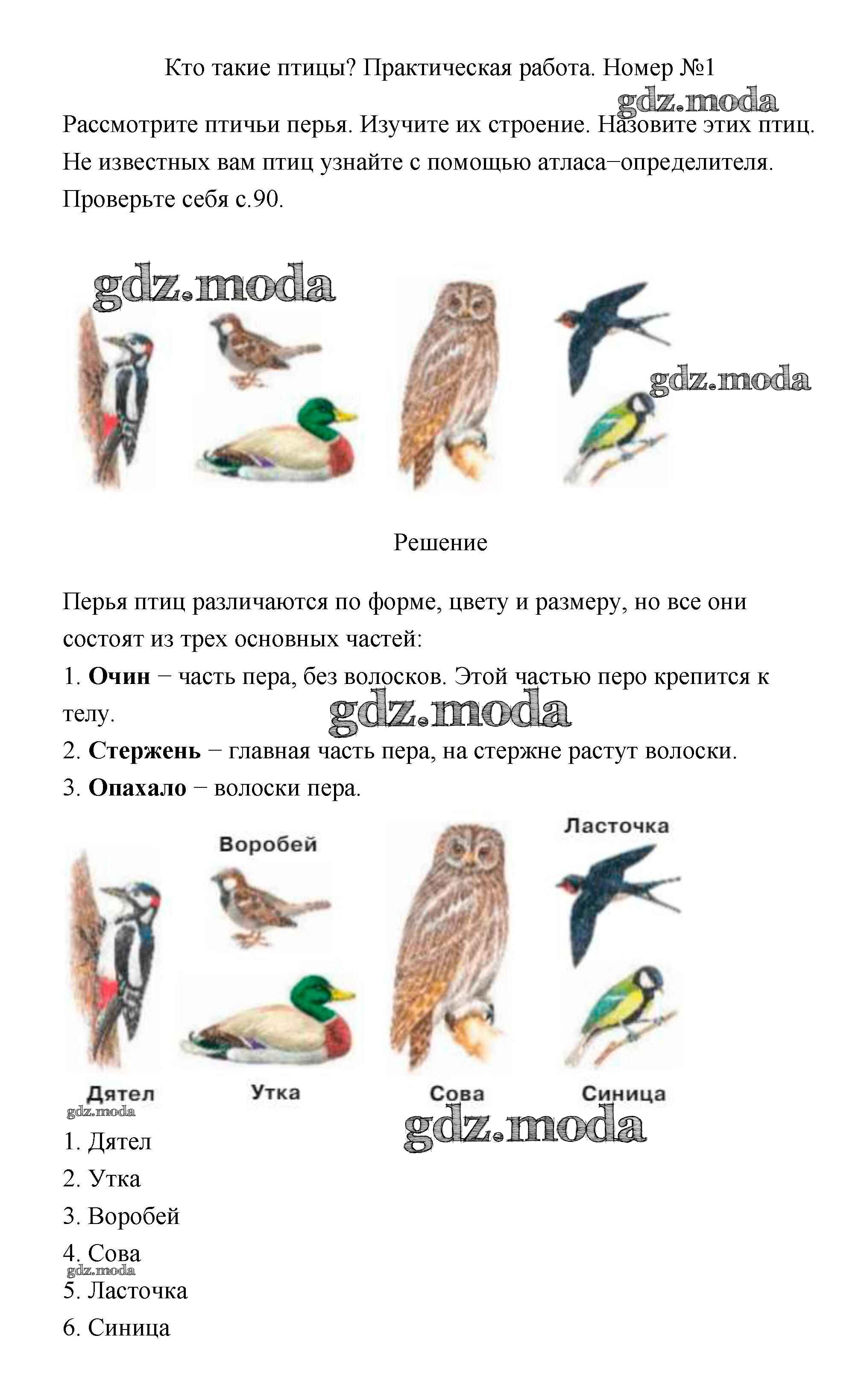 Кто такие птицы? Практическая работа. Номер №1

gdz.moda

Рассмотрите птичьи перья. Изучите их строение. Назовите этих птиц. Не известных вам птиц узнайте с помощью атласа−определителя. Проверьте себя с.90.

gdz.moda

gdz.moda

Решение

Перья птиц различаются по форме, цвету и размеру, но все они состоят из трех основных частей:

1. **Очин** − часть пера, без волосков. Этой частью перо крепится к телу.

gdz.moda

2. **Стержень** − главная часть пера, на стержне растут волоски.

3. **Опахало** − волоски пера.

Воробей

Ласточка

Дятел

Утка

Сова

Синица

gdz.moda

gdz.moda

1. Дятел

2. Утка

3. Воробей

4. Сова

gdz.moda

5. Ласточка

6. Синица