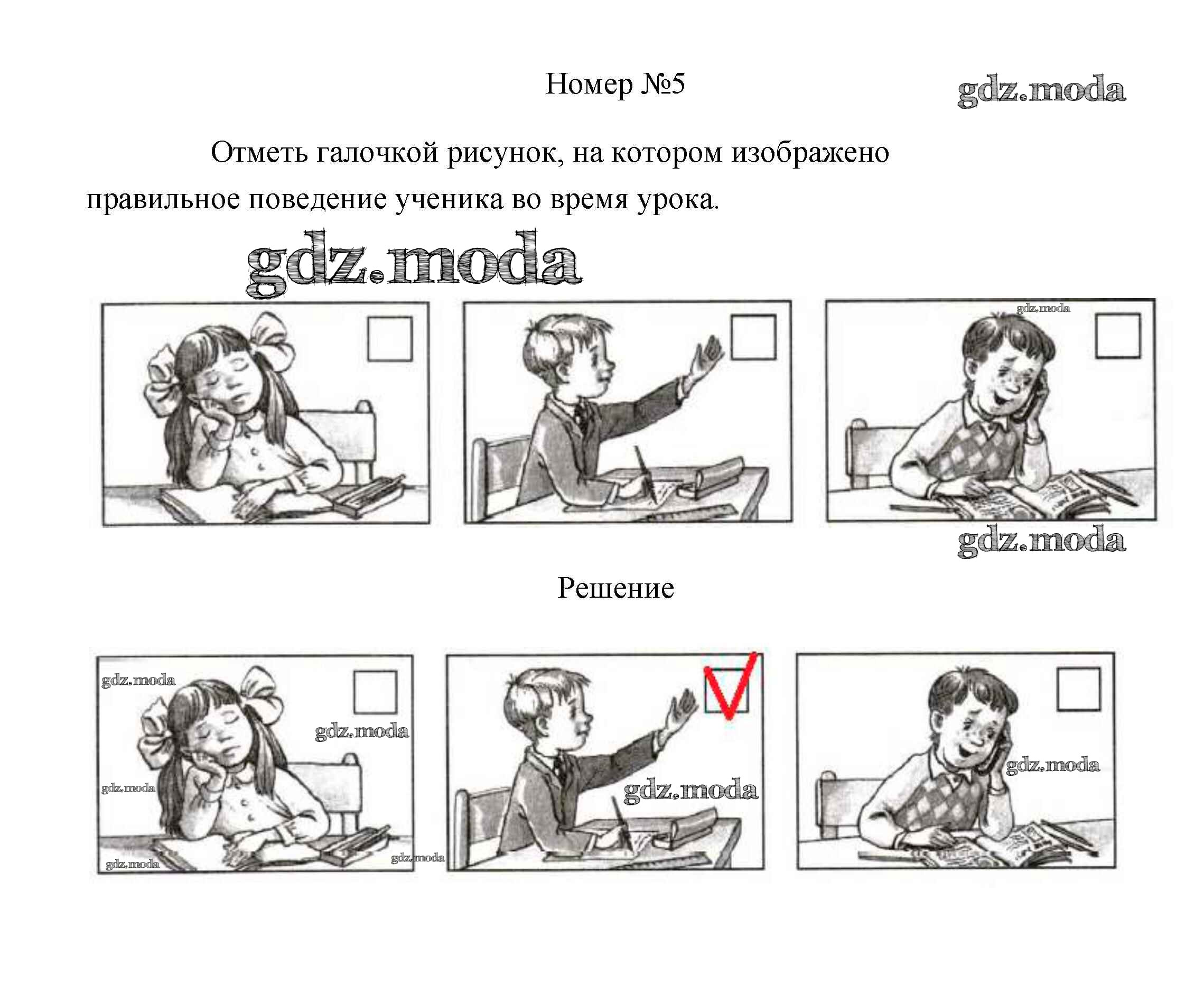 Номер №5

gdz.moda

Отметь галочкой рисунок, на котором изображено правильное поведение ученика во время урока.

gdz.moda

gdz.moda

gdz.moda

Решение

gdz.moda

gdz.moda

gdz.moda

gdz.moda

gdz.moda

gdz.moda

gdz.moda