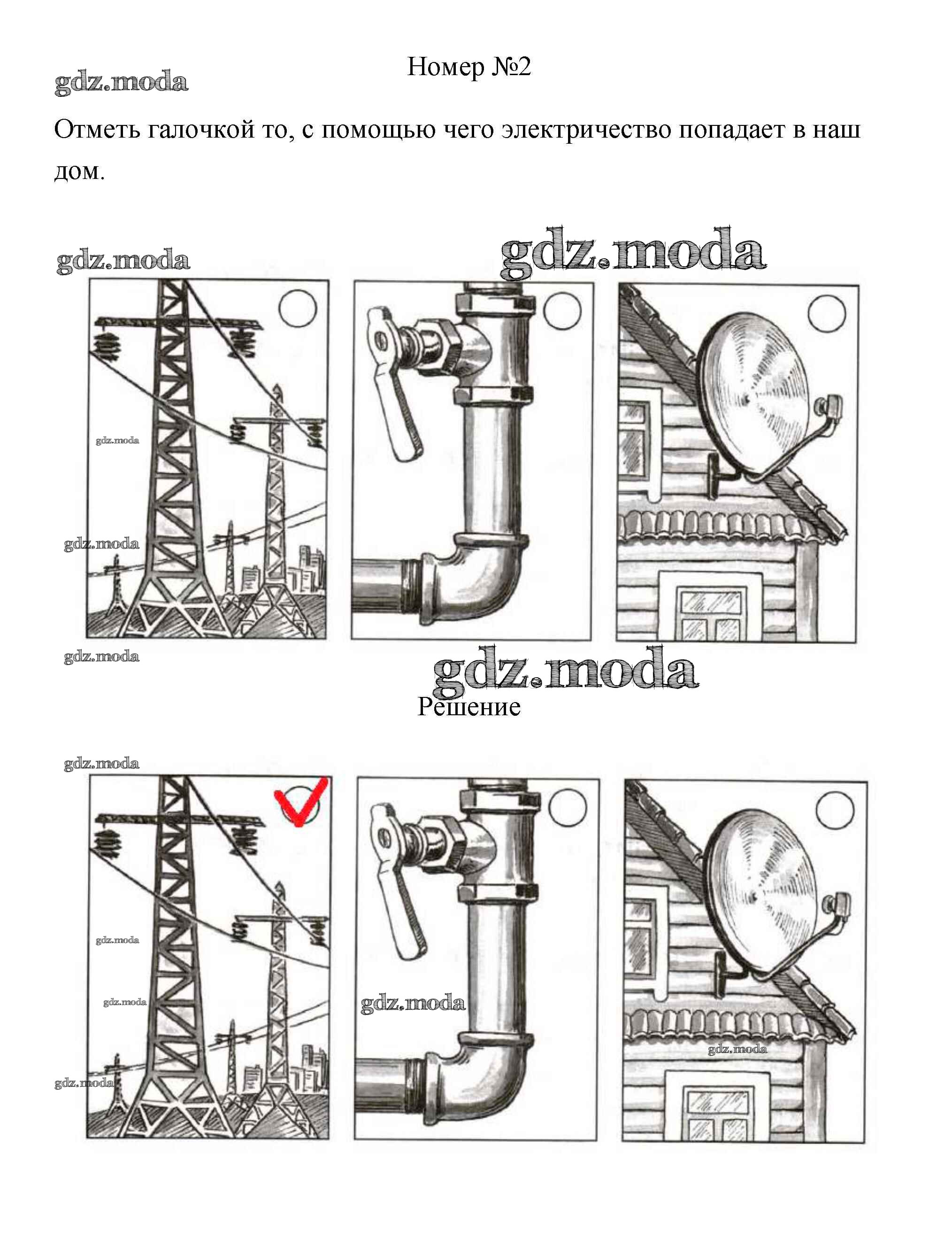 gdz.moda

Номер №2

Отметь галочкой то, с помощью чего электричество попадает в наш дом.

gdz.moda

gdz.moda

gdz.moda

gdz.moda

gdz.moda

gdz.moda

Решение

gdz.moda

gdz.moda

gdz.moda

gdz.moda

gdz.moda

gdz.moda