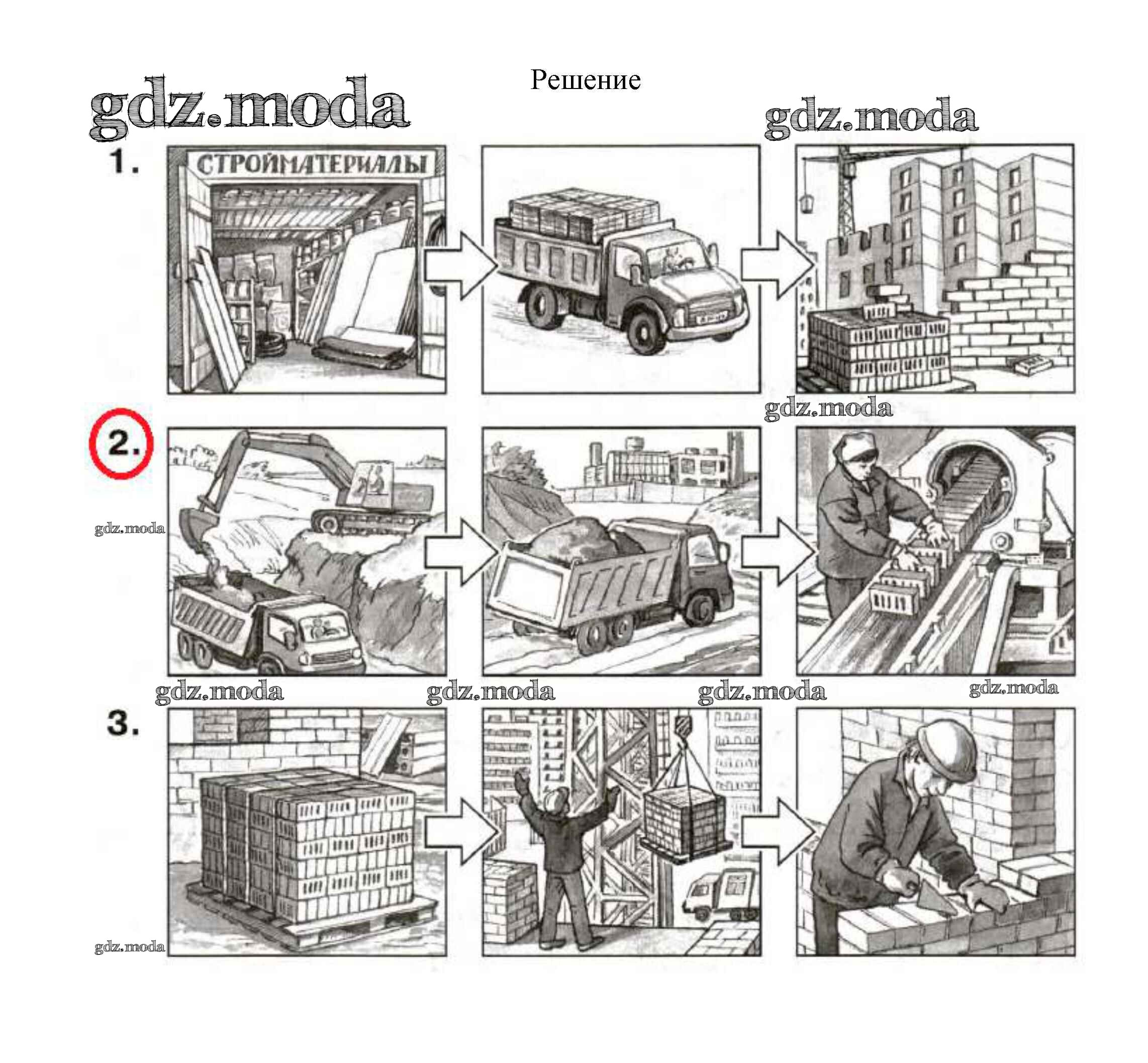 Решение

gdz.moda

gdz.moda

1.

СТРОЙМАТЕРИАЛЫ

gdz.moda

2.

gdz.moda

gdz.moda

gdz.moda

gdz.moda

gdz.moda

3.

gdz.moda