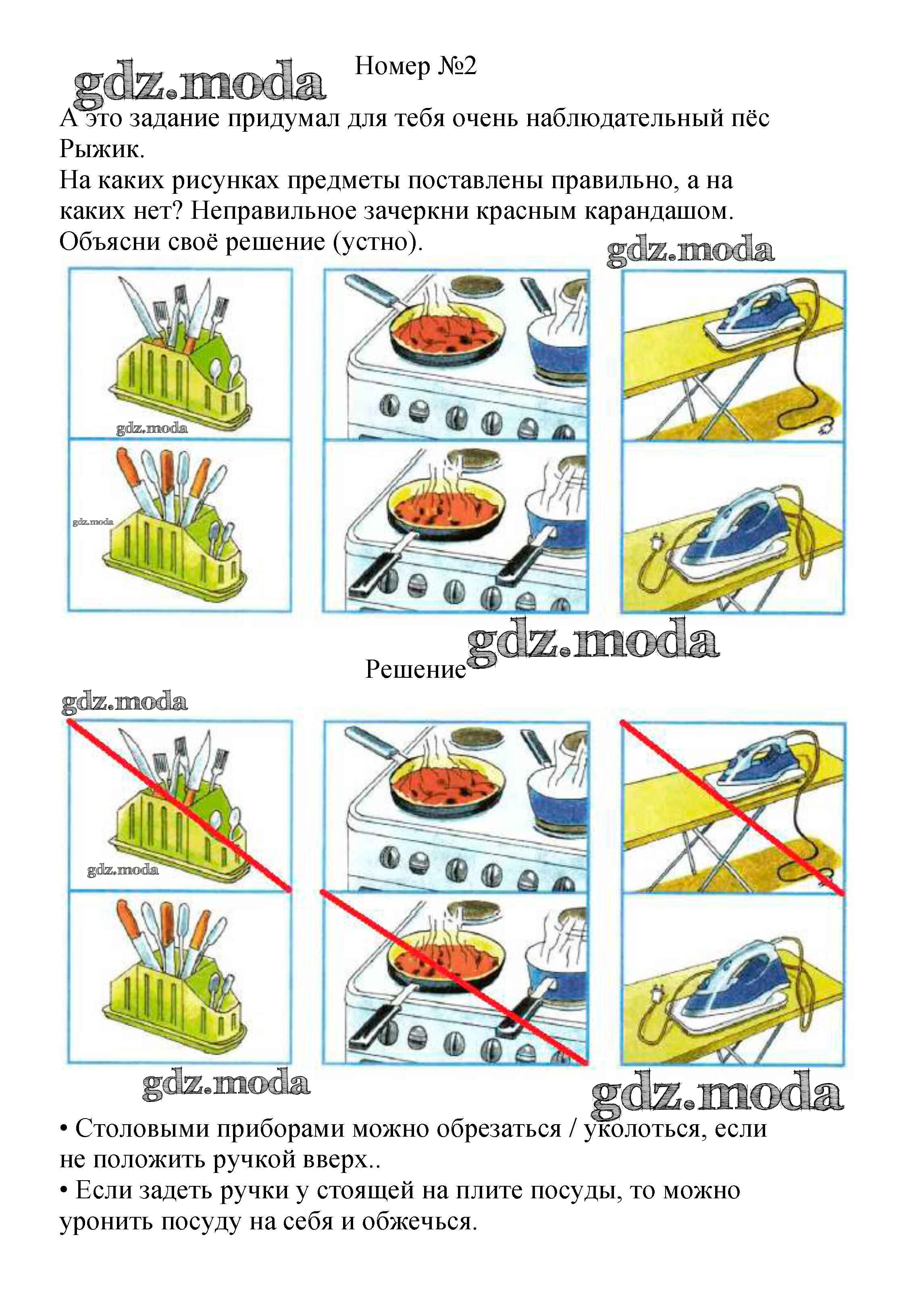 gdz.moda

Номер №2

А это задание придумал для тебя очень наблюдательный пёс Рыжик.

На каких рисунках предметы поставлены правильно, а на каких нет? Неправильное зачеркни красным карандашом. Объясни своё решение (устно).

gdz.moda

gdz.moda

gdz.moda

gdz.moda

Решение

gdz.moda

gdz.moda

gdz.moda

gdz.moda

• Столовыми приборами можно обрезаться / уколоться, если не положить ручкой вверх..

• Если задеть ручки у стоящей на плите посуды, то можно уронить посуду на себя и обжечься.