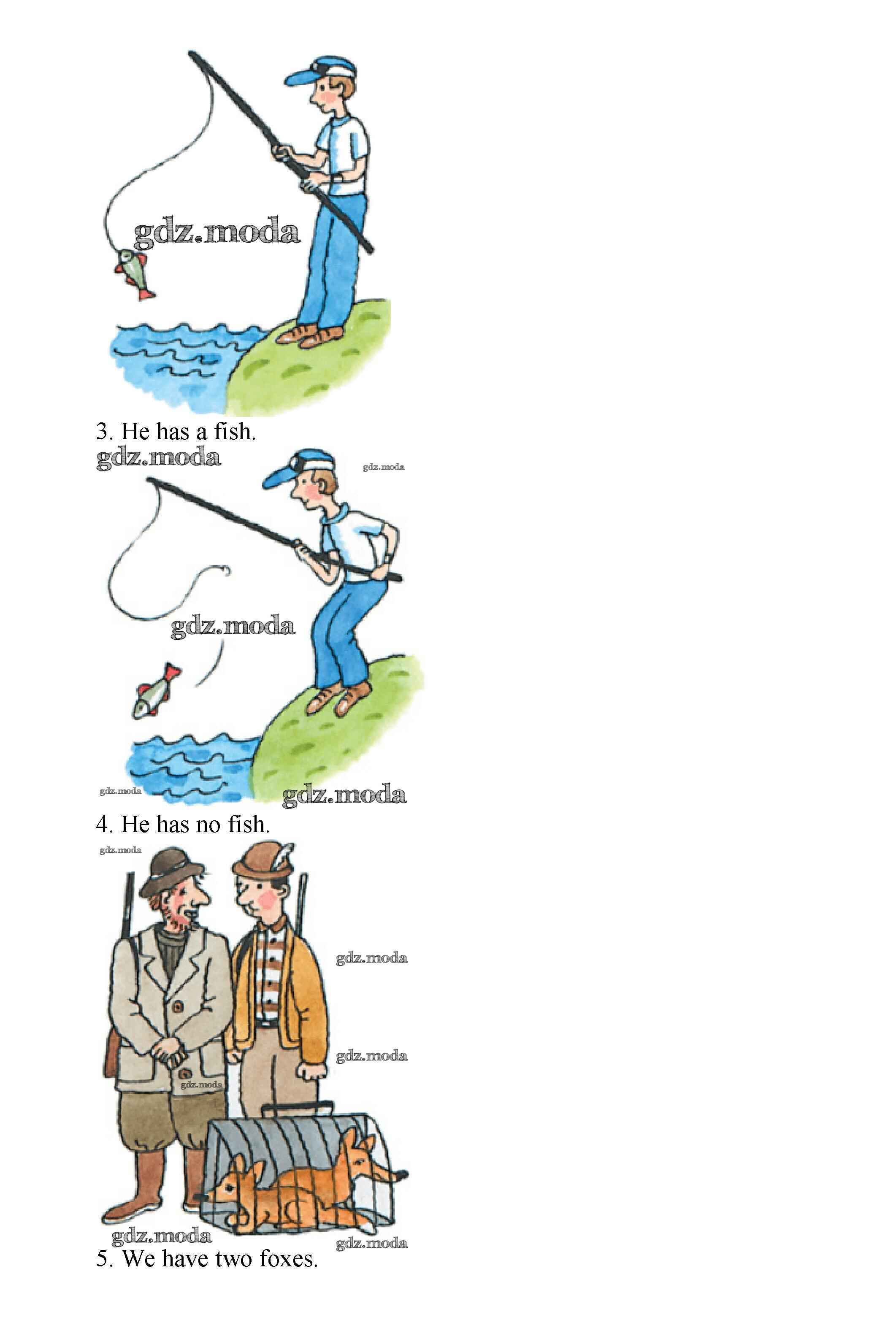 gdz.moda

3. He has a fish.

gdz.moda

gdz.moda

gdz.moda

gdz.moda

gdz.moda

4. He has no fish.

gdz.moda

gdz.moda

gdz.moda

gdz.moda

gdz.moda

gdz.moda

5. We have two foxes.