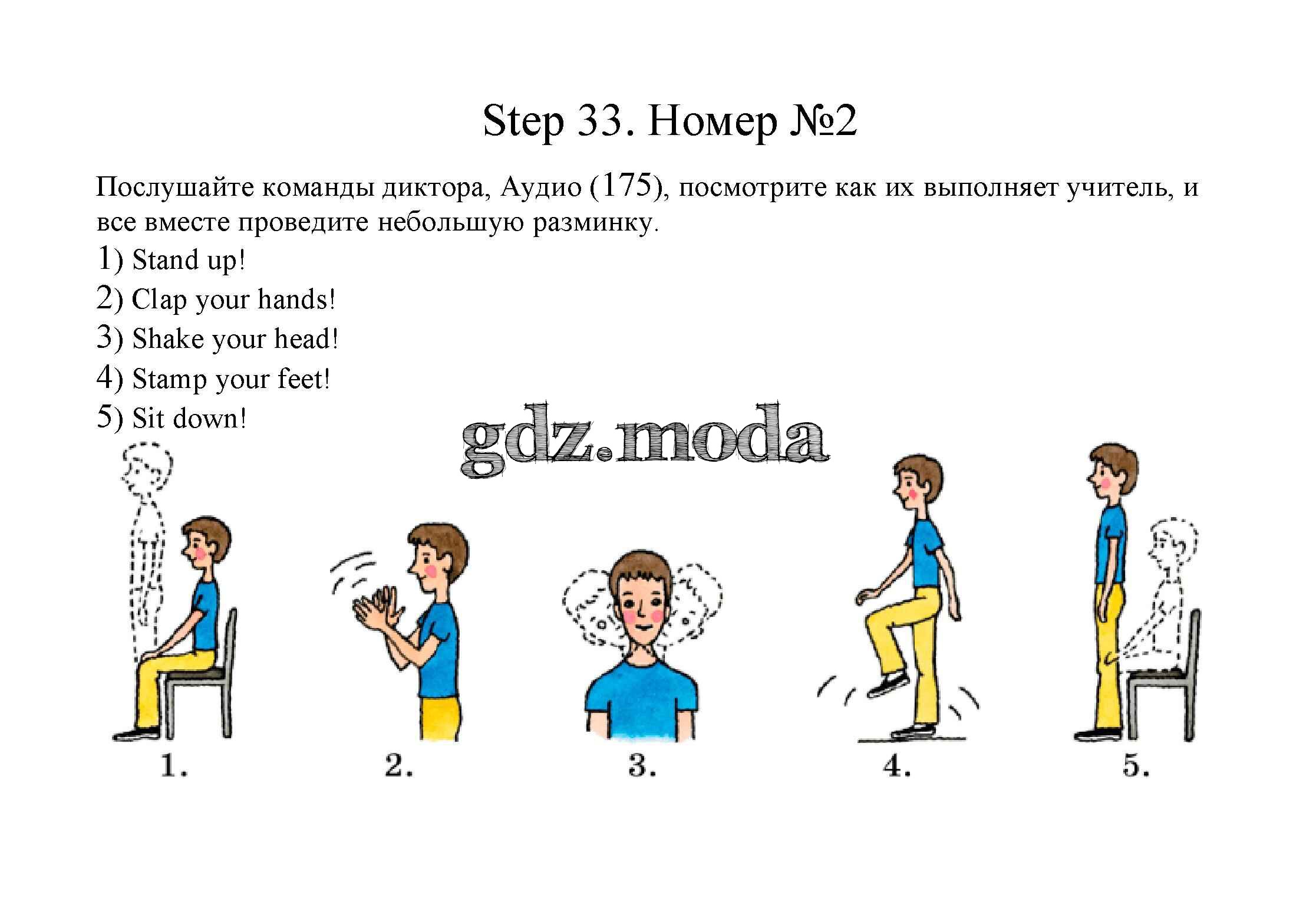 Step 33. Номер №2

Послушайте команды диктора, Аудио (175), посмотрите как их выполняет учитель, и все вместе проведите небольшую разминку.

1) Stand up!
2) Clap your hands!
3) Shake your head!
4) Stamp your feet!
5) Sit down!

gdz.moda

1.
2.
3.
4.
5.