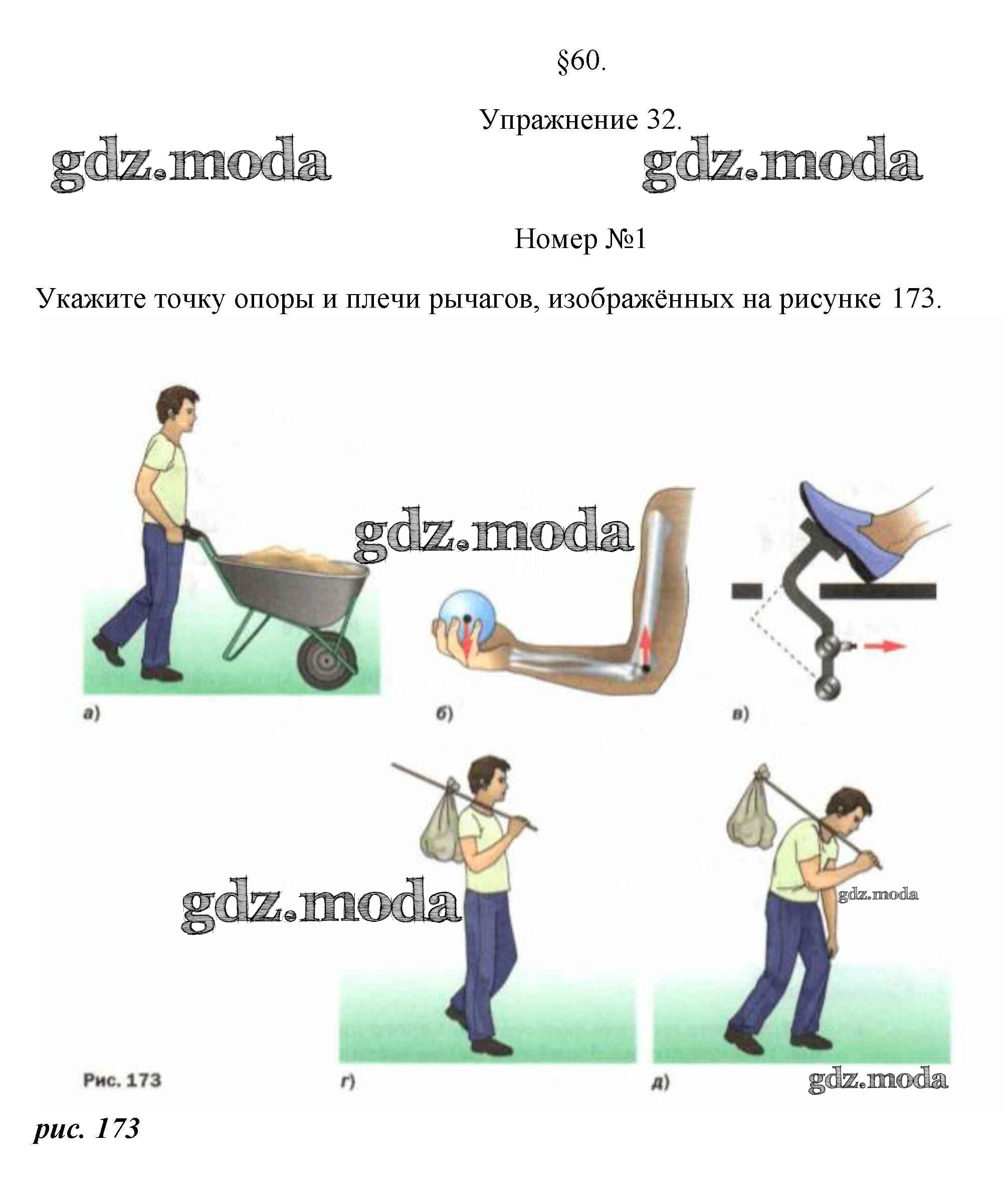 §60.

Упражнение 32.

gdz.moda gdz.moda

Номер №1

Укажите точку опоры и плечи рычагов, изображённых на рисунке 173.

gdz.moda

а)

б)

в)

gdz.moda

gdz.moda

Рис. 173

г)

д)

gdz.moda

рис. 173