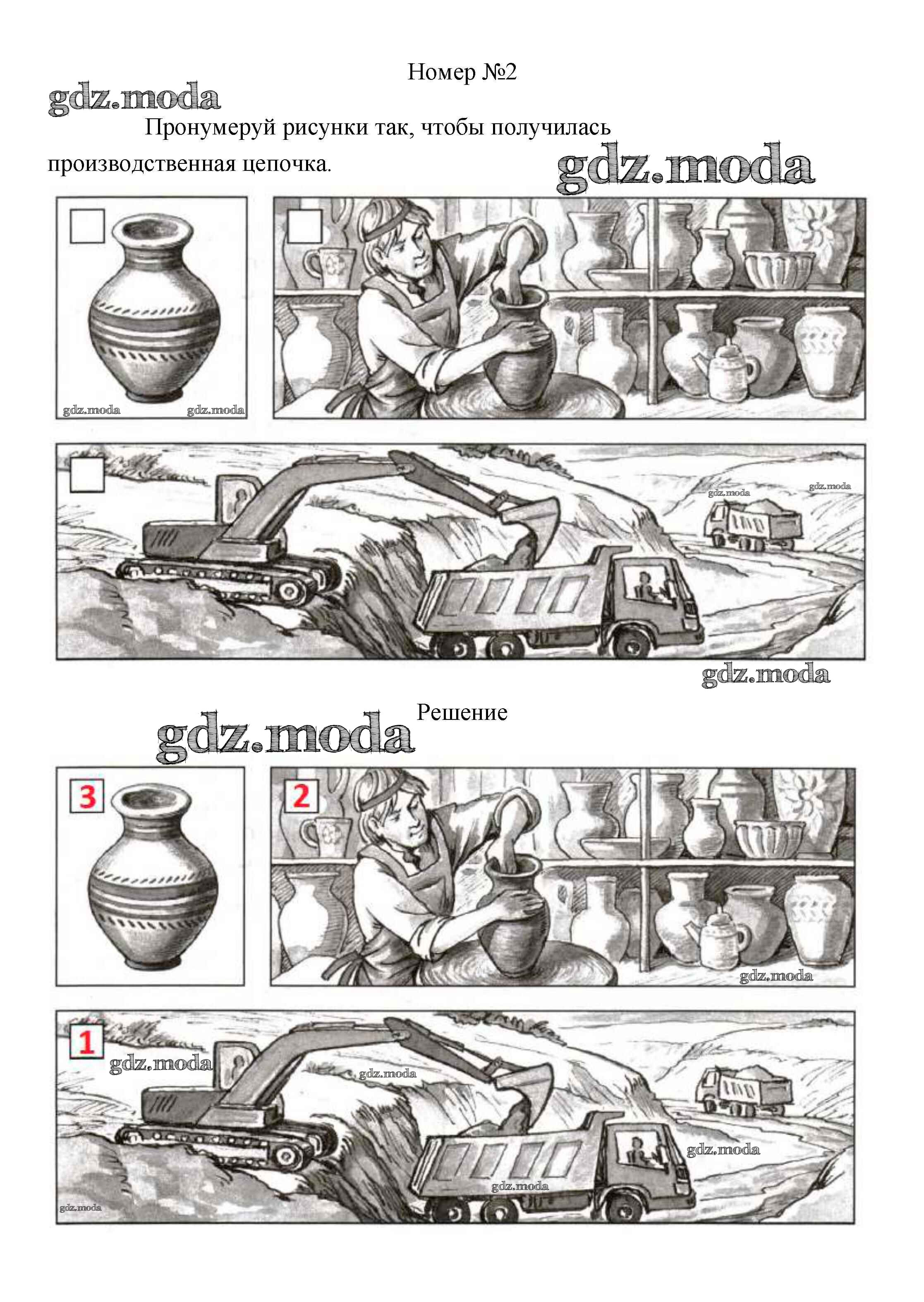 Номер №2

gdz.moda

Пронумеруй рисунки так, чтобы получилась производственная цепочка.

gdz.moda

gdz.moda gdz.moda

gdz.moda gdz.moda

gdz.moda

Решение

gdz.moda

3

2

gdz.moda

1

gdz.moda

gdz.moda

gdz.moda

gdz.moda

gdz.moda