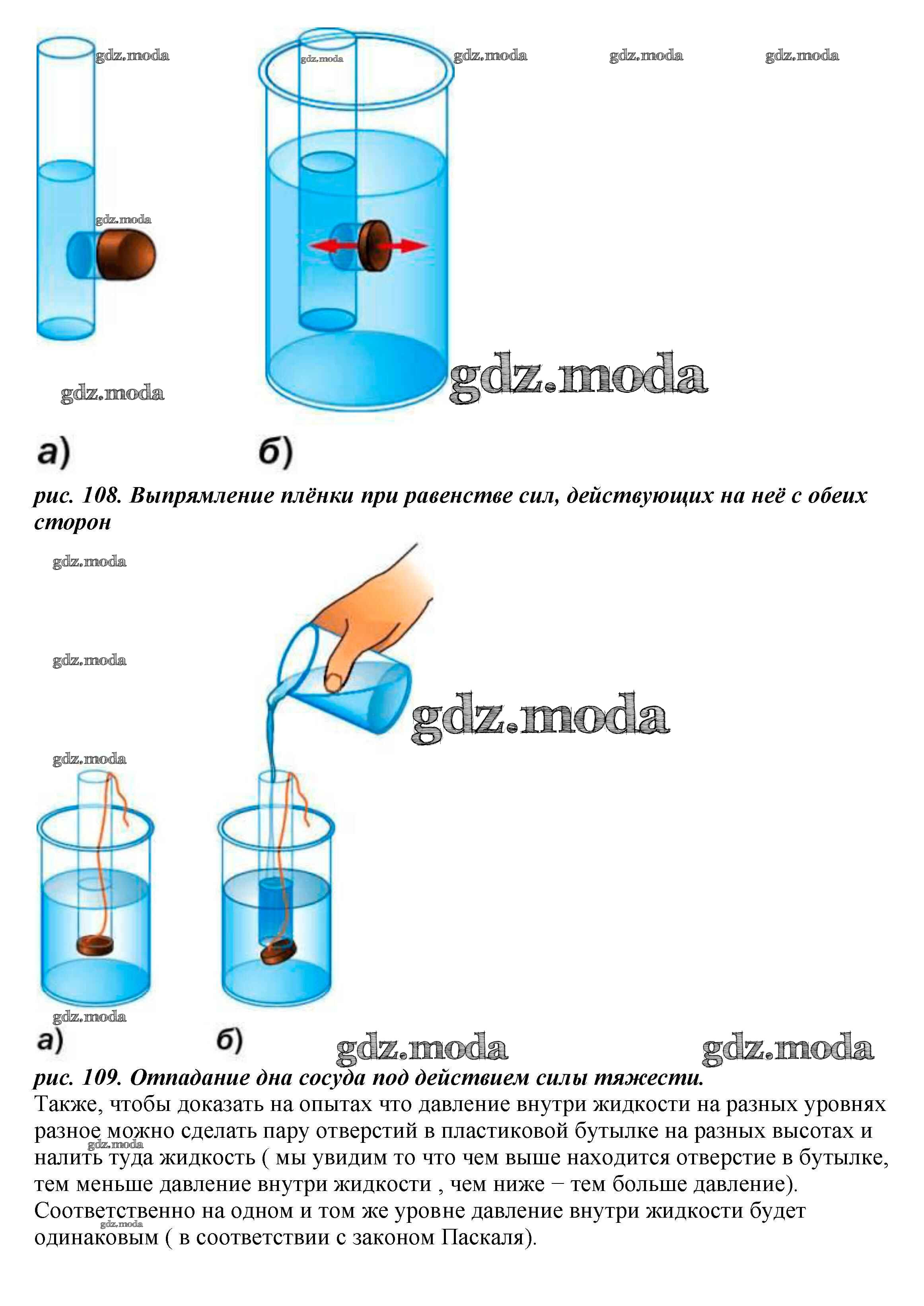 gdz.moda gdz.moda gdz.moda gdz.moda gdz.moda

gdz.moda

gdz.moda

gdz.moda

а) б)

рис. 108. Выпрямление плёнки при равенстве сил, действующих на неё с обеих сторон

gdz.moda

gdz.moda

gdz.moda

gdz.moda

gdz.moda

а) б) gdz.moda gdz.moda

рис. 109. Отпадание дна сосуда под действием силы тяжести.

Также, чтобы доказать на опытах что давление внутри жидкости на разных уровнях разное можно сделать пару отверстий в пластиковой бутылке на разных высотах и налить туда жидкость ( мы увидим то что чем выше находится отверстие в бутылке, тем меньше давление внутри жидкости , чем ниже – тем больше давление). Соответственно на одном и том же уровне давление внутри жидкости будет одинаковым ( в соответствии с законом Паскаля).

gdz.moda

gdz.moda