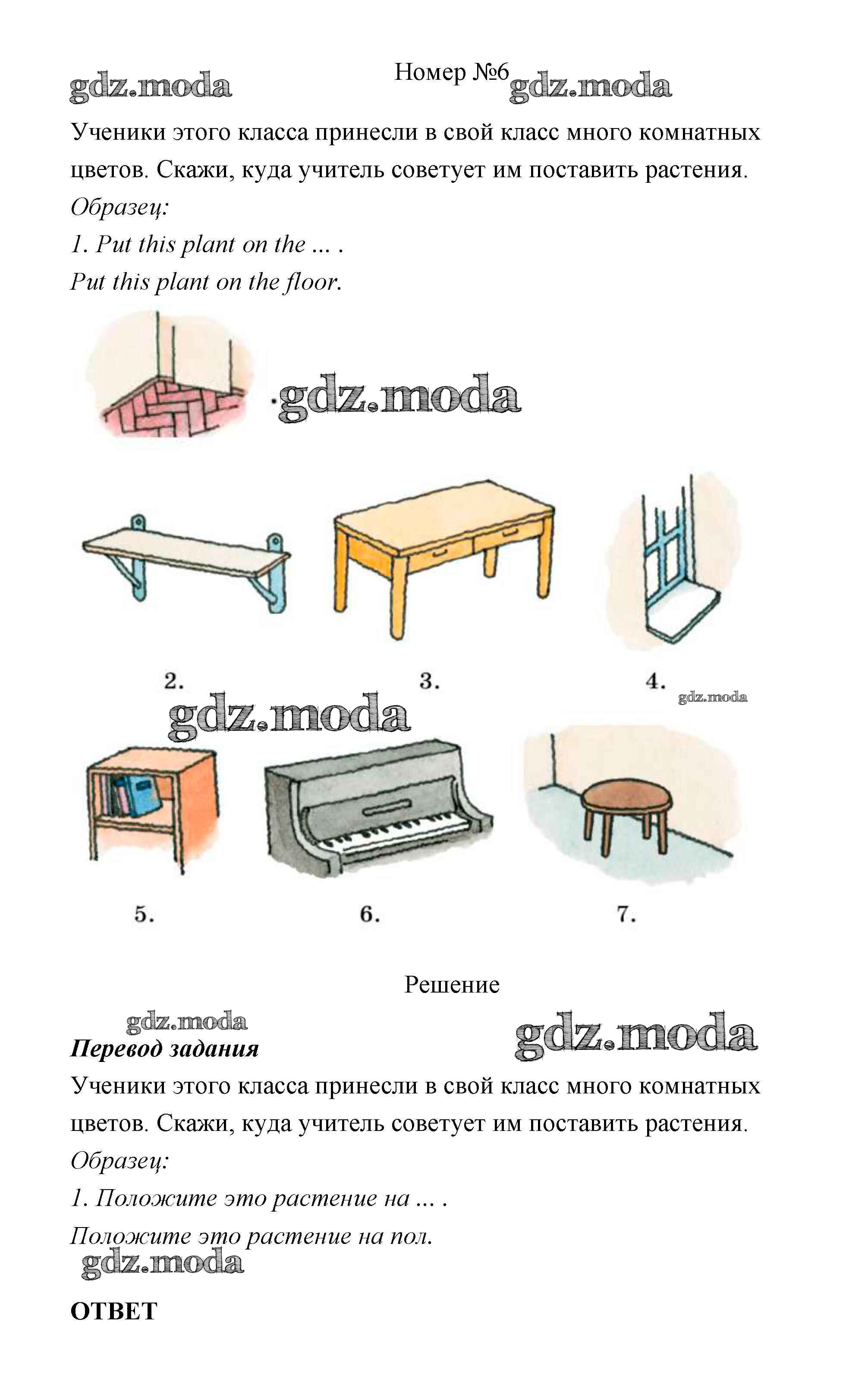 gdz.moda

Номер №6 gdz.moda

Ученики этого класса принесли в свой класс много комнатных цветов. Скажи, куда учитель советует им поставить растения.

Образец:

1. Put this plant on the ... .

Put this plant on the floor.

gdz.moda

2.

3.

4.

gdz.moda

gdz.moda

5.

6.

7.

Решение

gdz.moda

gdz.moda

Перевод задания

Ученики этого класса принесли в свой класс много комнатных цветов. Скажи, куда учитель советует им поставить растения.

Образец:

1. Положите это растение на ... .

Положите это растение на пол.

gdz.moda

ОТВЕТ