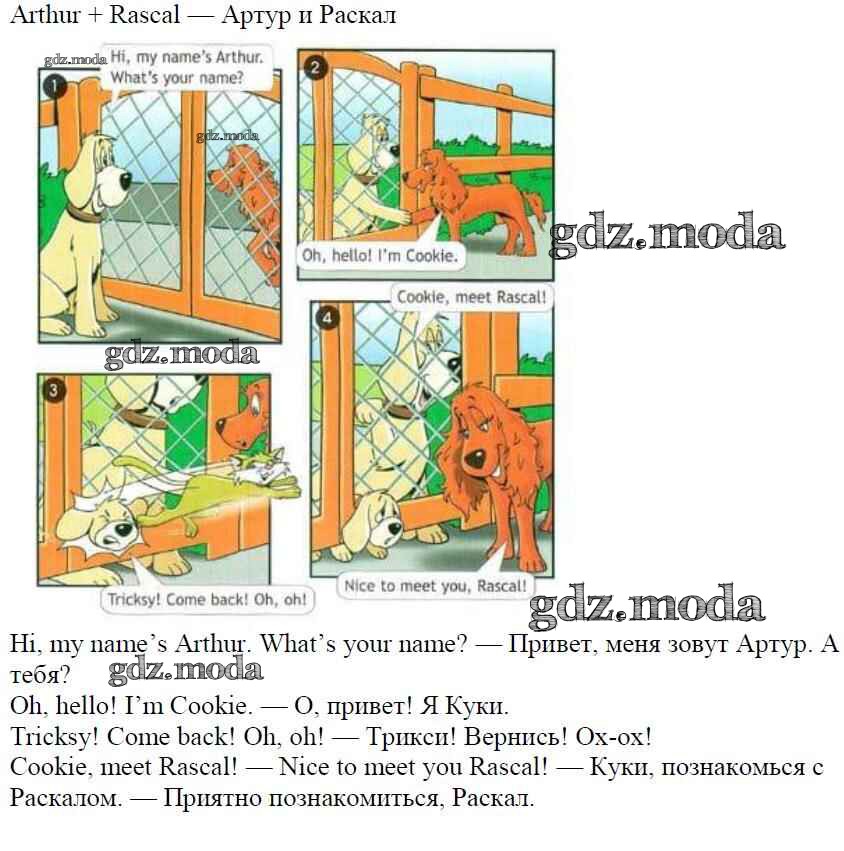 Arthur + Rascal — Артур и Раскал

gdz.moda

1

Hi, my name's Arthur. What's your name?

gdz.moda

2

Oh, hello! I'm Cookie.

gdz.moda

gdz.moda

3

Tricksy! Come back! Oh, oh!

4

Cookie, meet Rascal!

Nice to meet you, Rascal!

gdz.moda

Hi, my name's Arthur. What's your name? — Привет, меня зовут Артур. А тебя?

gdz.moda

Oh, hello! I'm Cookie. — О, привет! Я Куки.
Tricksy! Come back! Oh, oh! — Трикси! Вернись! Ох-ох!
Cookie, meet Rascal! — Nice to meet you Rascal! — Куки, познакомься с Раскалом. — Приятно познакомиться, Раскал.